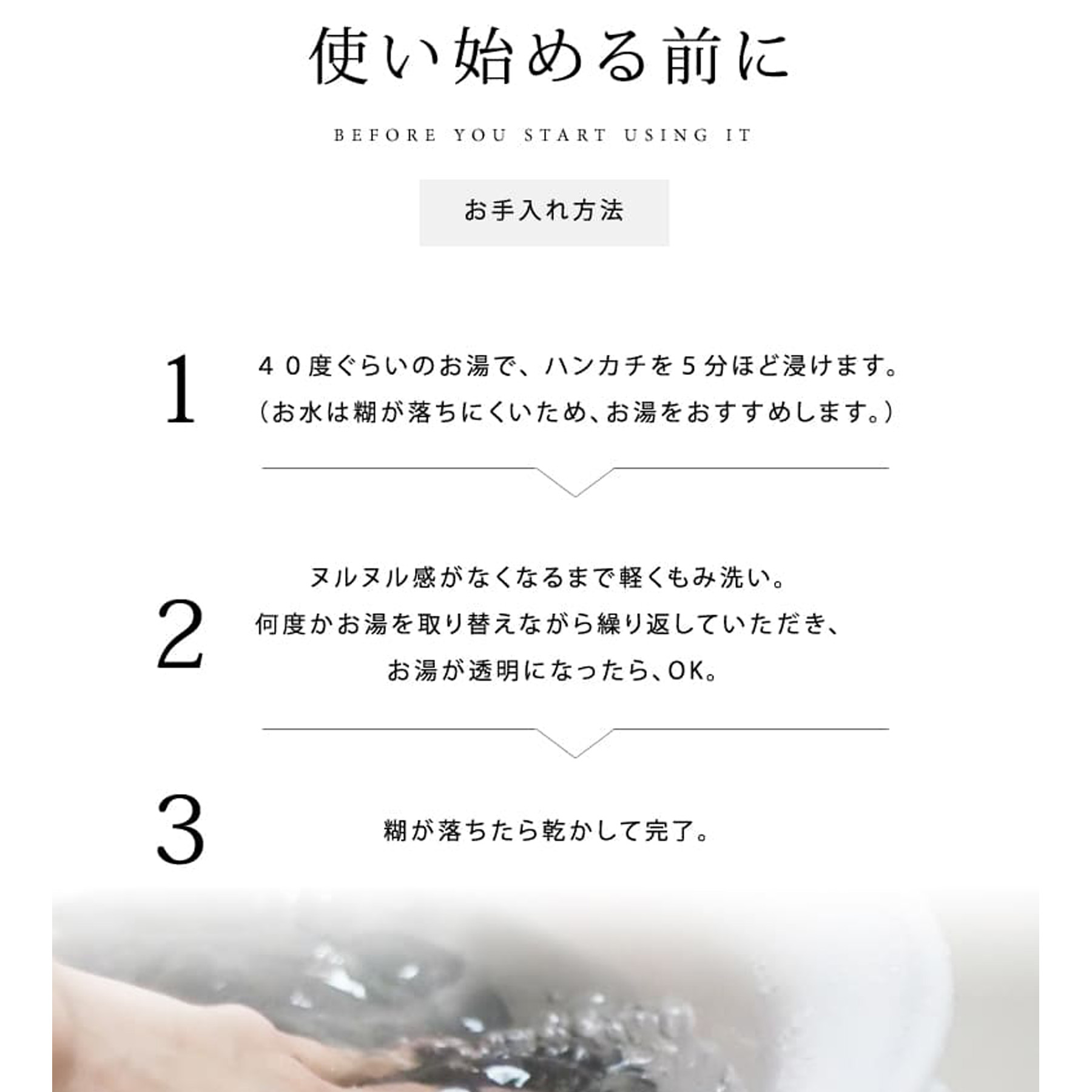 使い始める前に

BEFORE YOU START USING IT

お手入れ方法

1

４０度ぐらいのお湯で、ハンカチを５分ほど浸けます。
（お水は糊が落ちにくいため、お湯をおすすめします。）

2

ヌルヌル感がなくなるまで軽くもみ洗い。
何度かお湯を取り替えながら繰り返していただき、
お湯が透明になったら、OK。

3

糊が落ちたら乾かして完了。